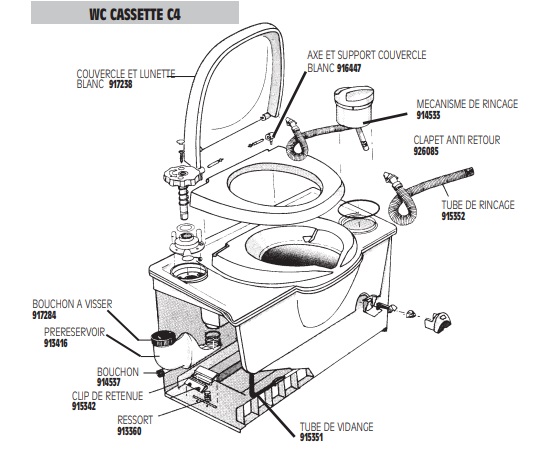 WC CASSETTE C4

COUVERCLE ET LUNETTE BLANC 917238

AXE ET SUPPORT COUVERCLE BLANC 916447

MECANISME DE RINCAGE 914533

CLAPET ANTI RETOUR 926085

TUBE DE RINCAGE 915352

BOUCHON A VISSER 917284

PRERESERVOIR 913416

BOUCHON 914537

CLIP DE RETENUE 915342

RESSORT 913360

TUBE DE VIDANGE 915351